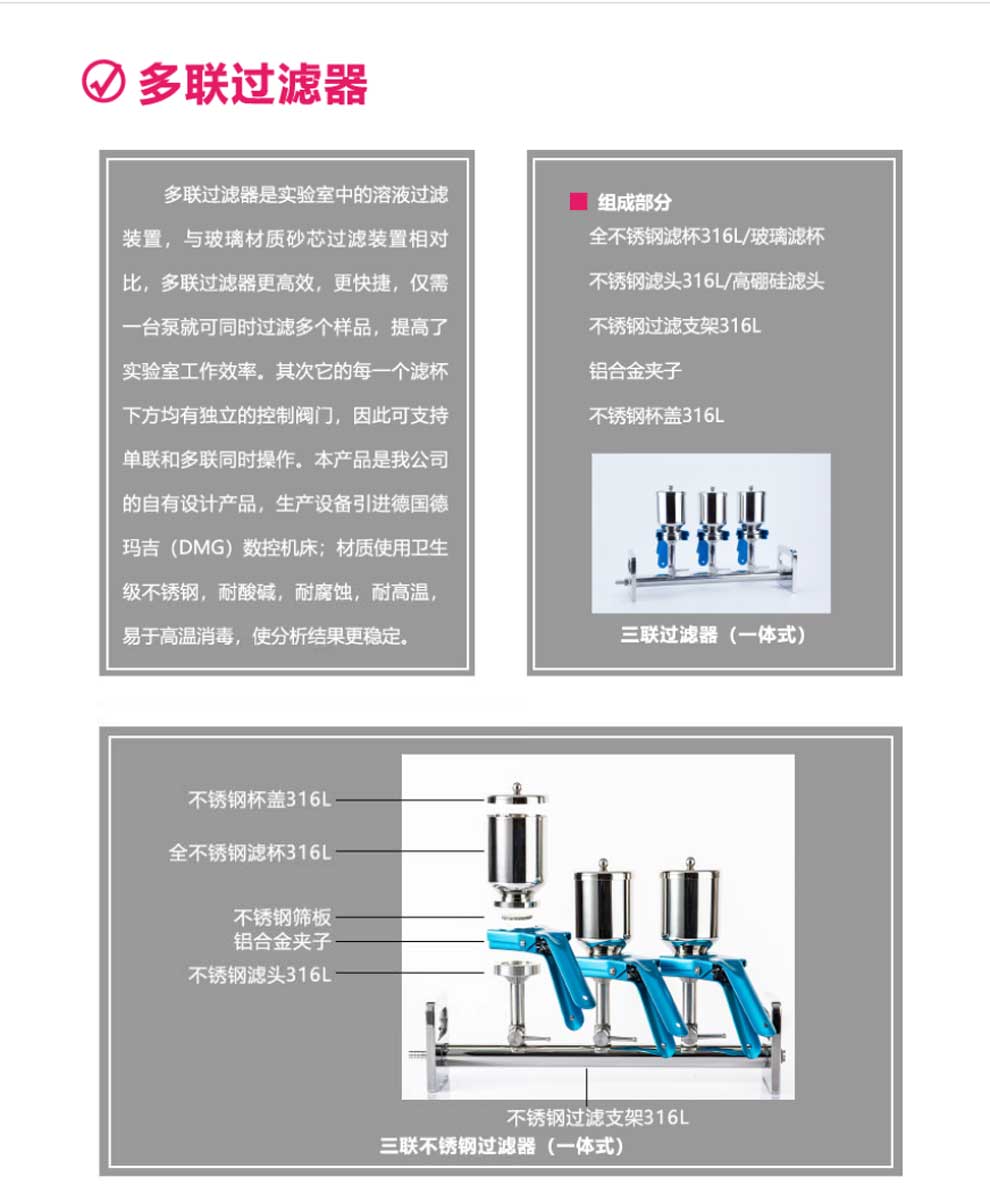 多联过滤器

多联过滤器是实验室中的溶液过滤装置，与玻璃材质砂芯过滤装置相对比，多联过滤器更高效，更快捷，仅需一台泵就可同时过滤多个样品，提高了实验室工作效率。其次它的每一个滤杯下方均有独立的控制阀门，因此可支持单联和多联同时操作。本产品是我公司的自有设计产品，生产设备引进德国德玛吉（DMG）数控机床；材质使用卫生级不锈钢，耐酸碱，耐腐蚀，耐高温，易于高温消毒，使分析结果更稳定。

组成部分
全不锈钢滤杯316L/玻璃滤杯
不锈钢滤头316L/高硼硅滤头
不锈钢过滤支架316L
铝合金夹子
不锈钢杯盖316L

三联过滤器（一体式）

不锈钢杯盖316L
全不锈钢滤杯316L
不锈钢筛板
铝合金夹子
不锈钢滤头316L
不锈钢过滤支架316L
三联不锈钢过滤器（一体式）